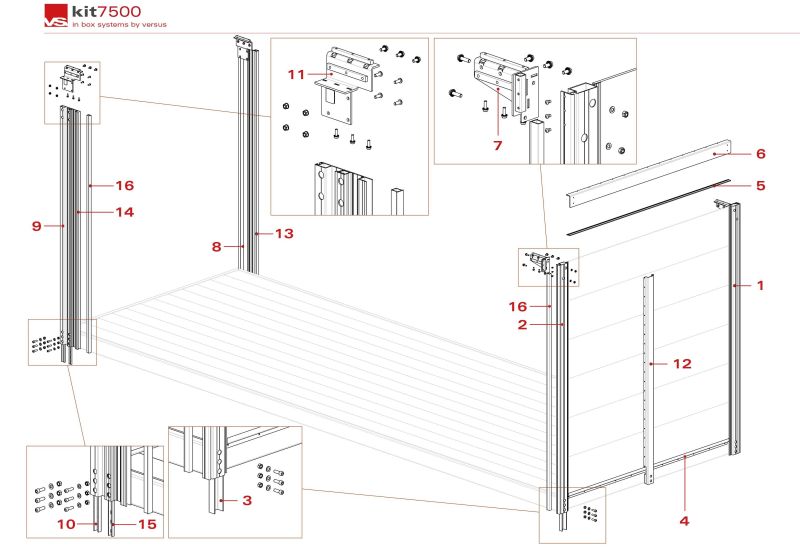 VS kit7500
in box systems by versus

11

7

6

5

16

14

9

8

13

1

16

2

12

3

10

15

4